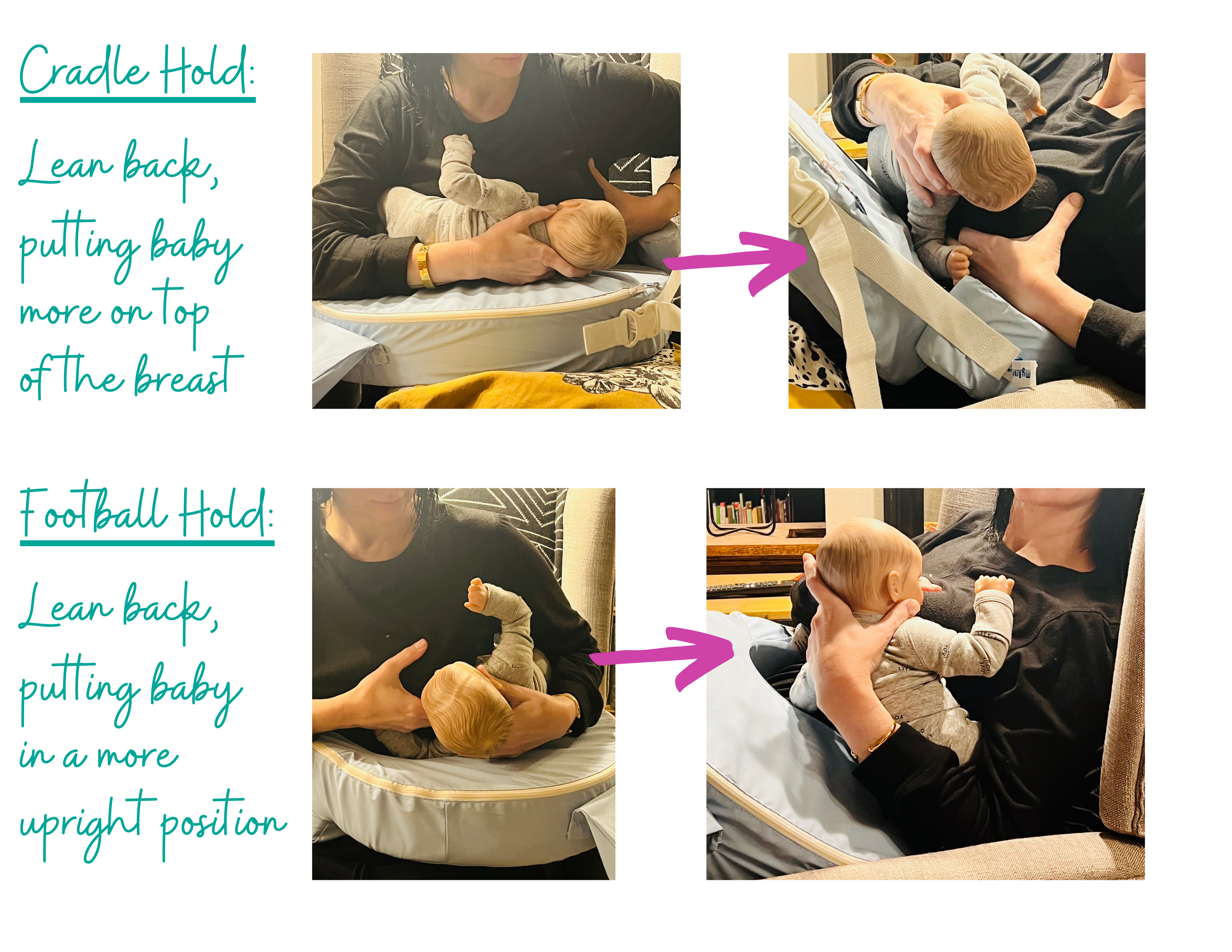 Cradle Hold:

Lean back, putting baby more on top of the breast

Football Hold:

Lean back, putting baby in a more upright position